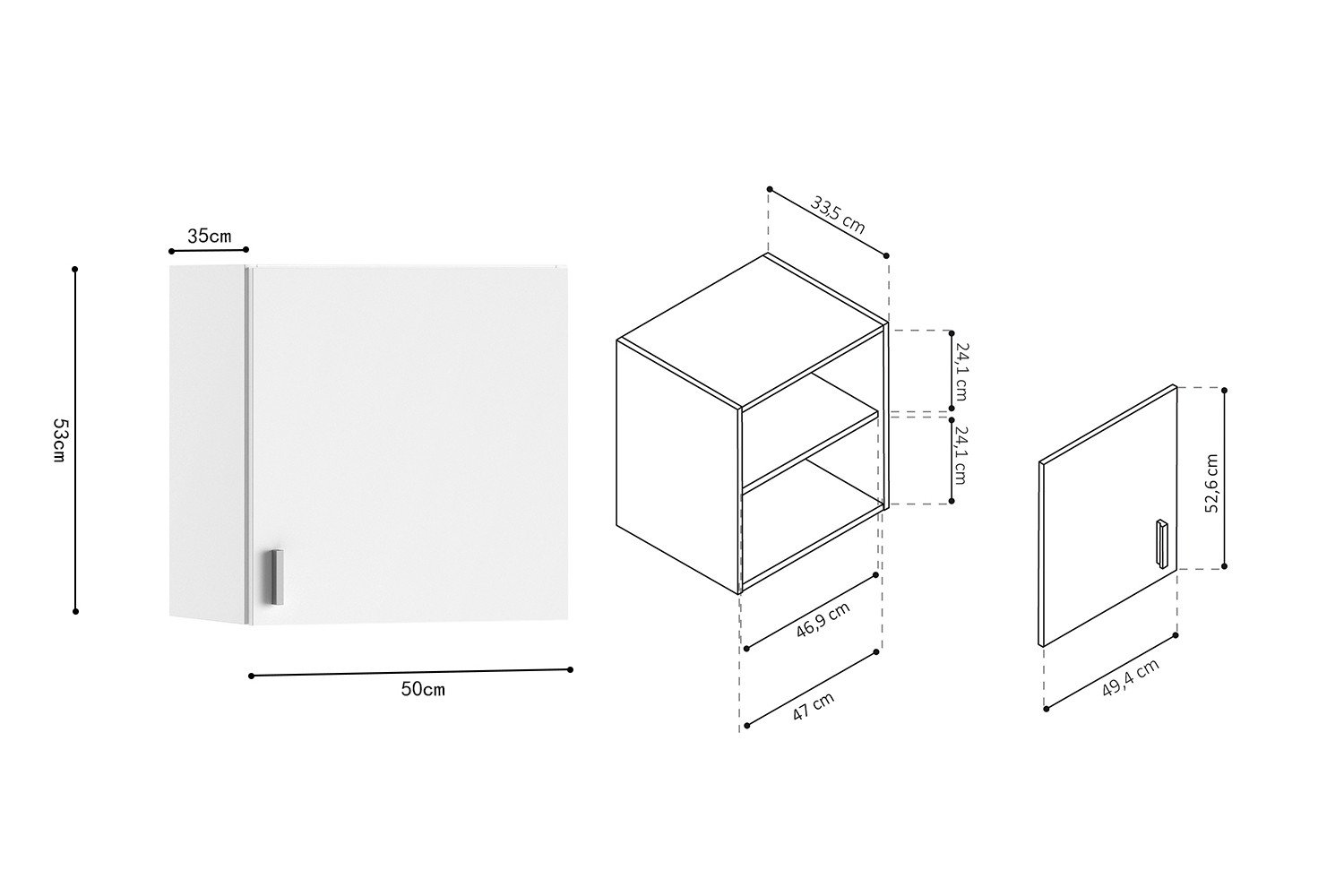 35cm

53cm

50cm

33,5 cm

24,1 cm

24,1 cm

46,9 cm

47 cm

52,6 cm

49,4 cm